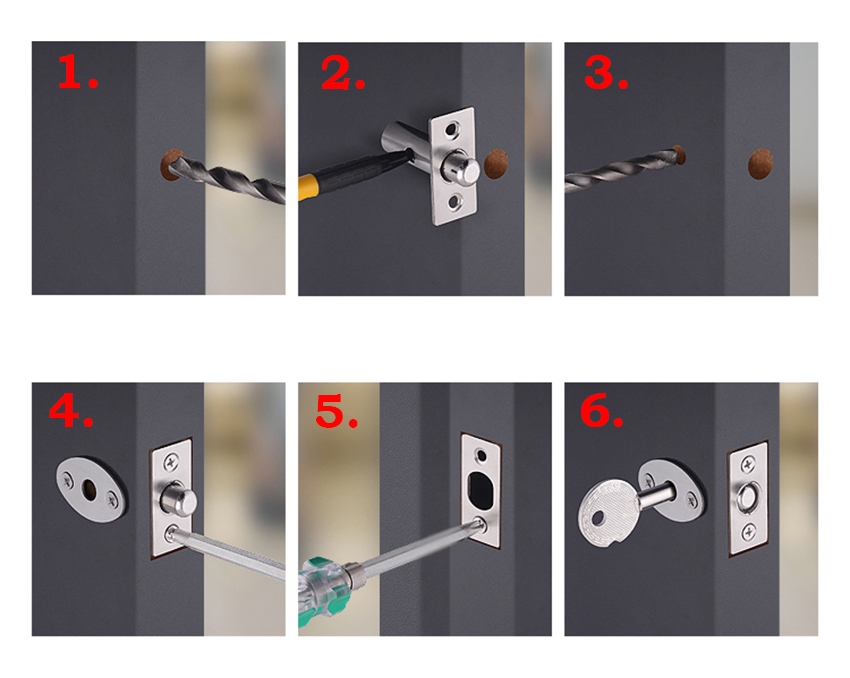 1.

2.

3.

4.

5.

6.